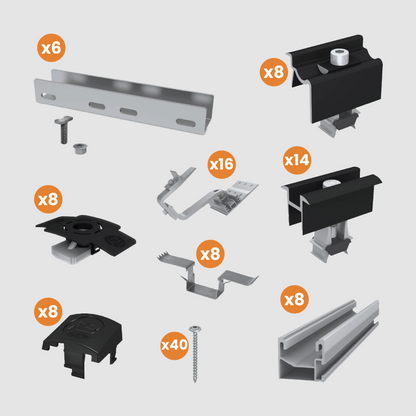 x6

x8

x16

x14

x8

x8

x8

x8

x40