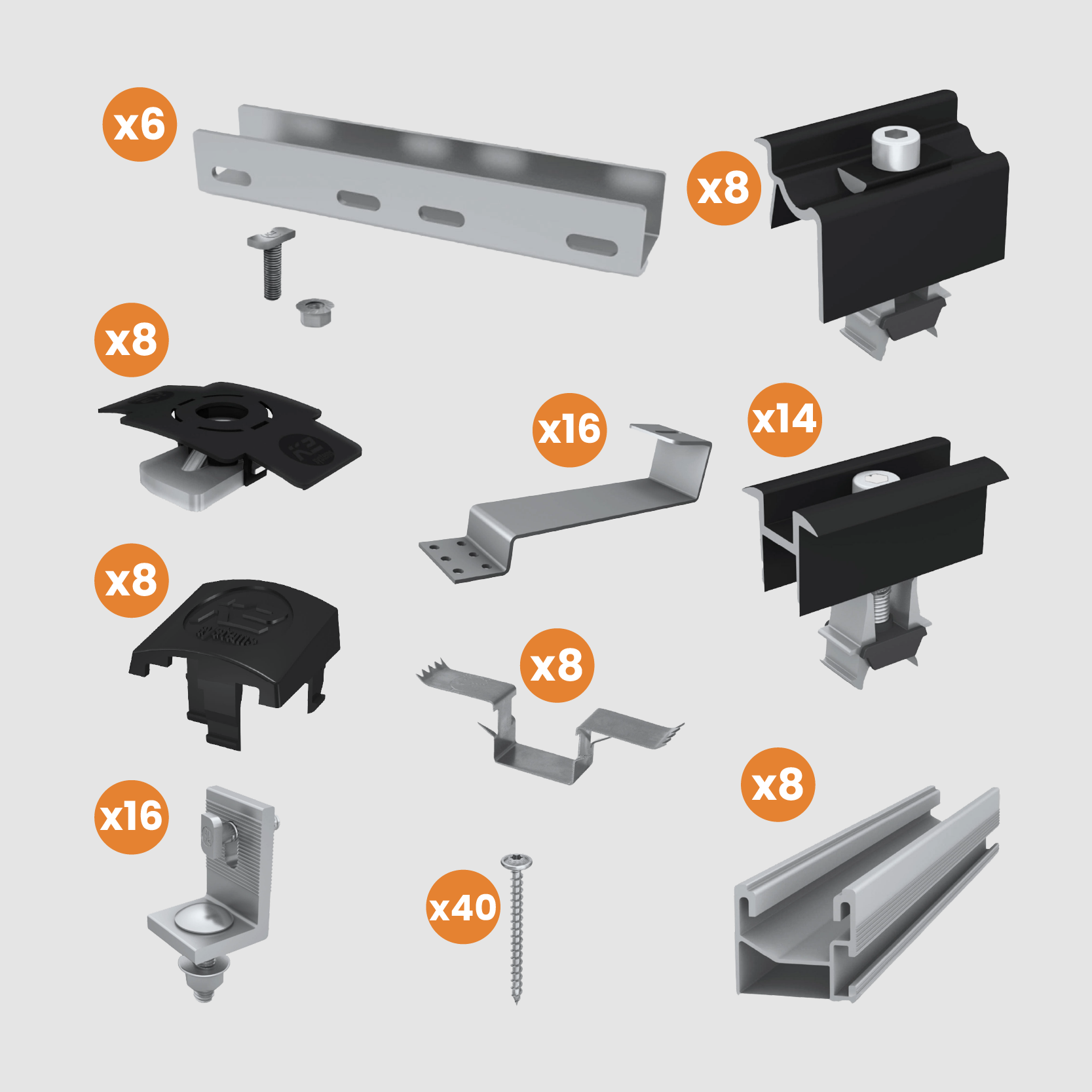 x6

x8

x8

x16

x14

x8

x8

x16

x40

x8