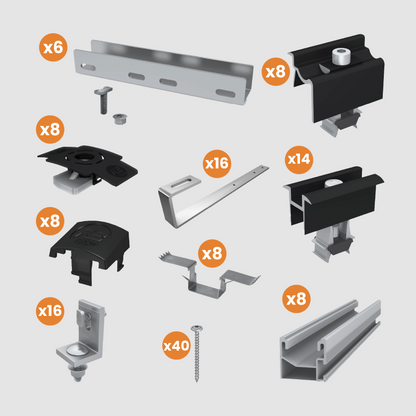 x6

x8

x8

x16

x14

x8

x8

x16

x40

x8