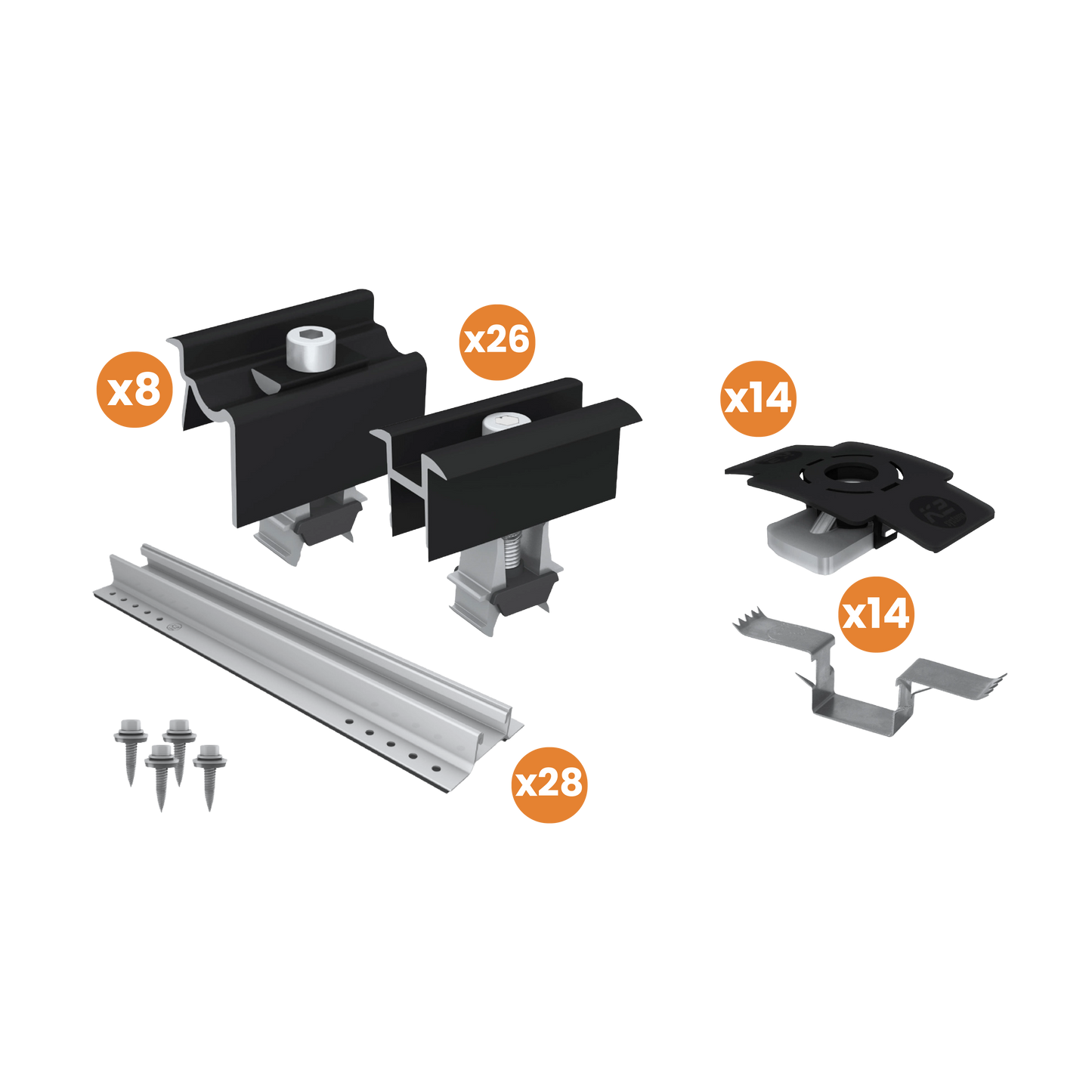 x8

x26

x14

x14

x28