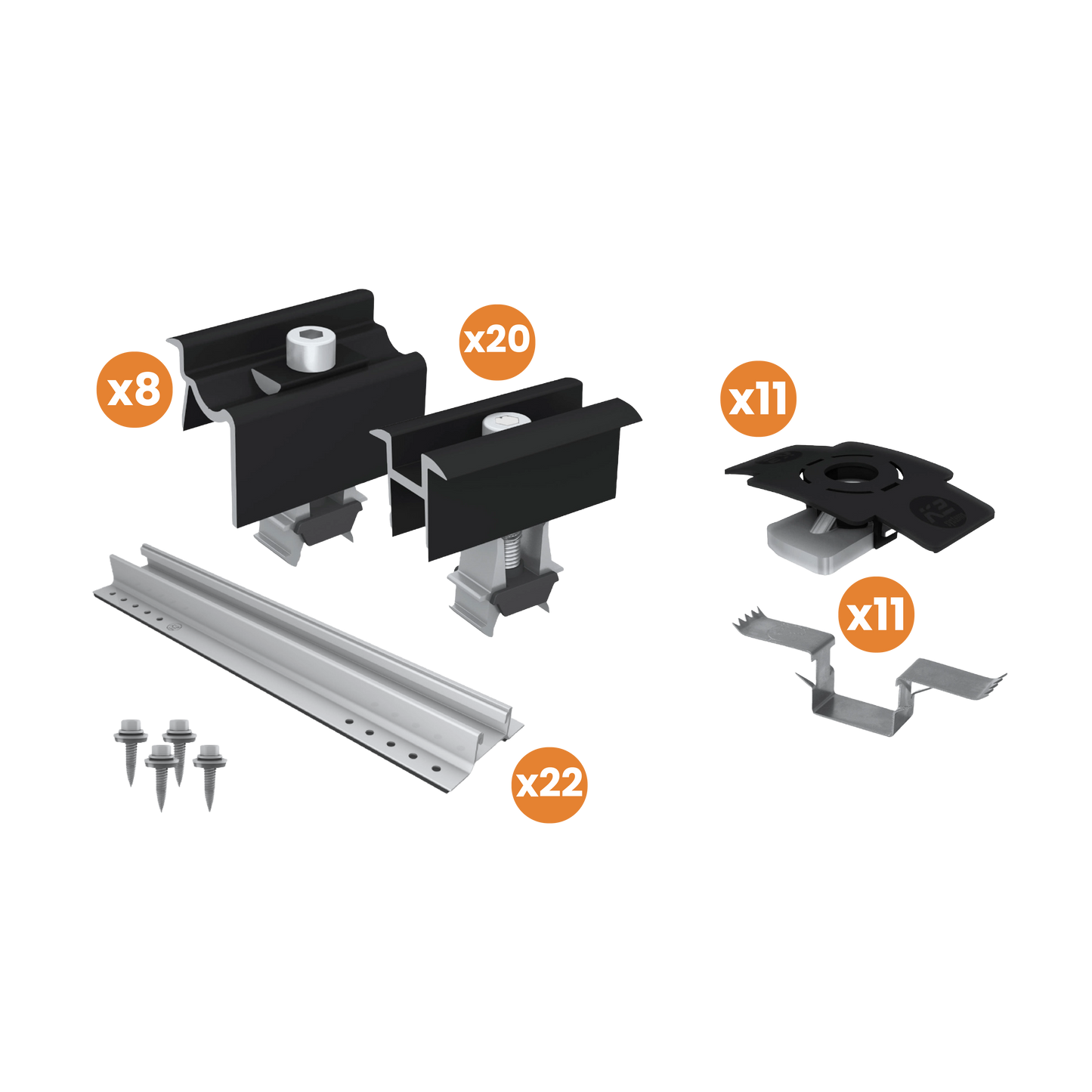 x8

x20

x11

x11

x22