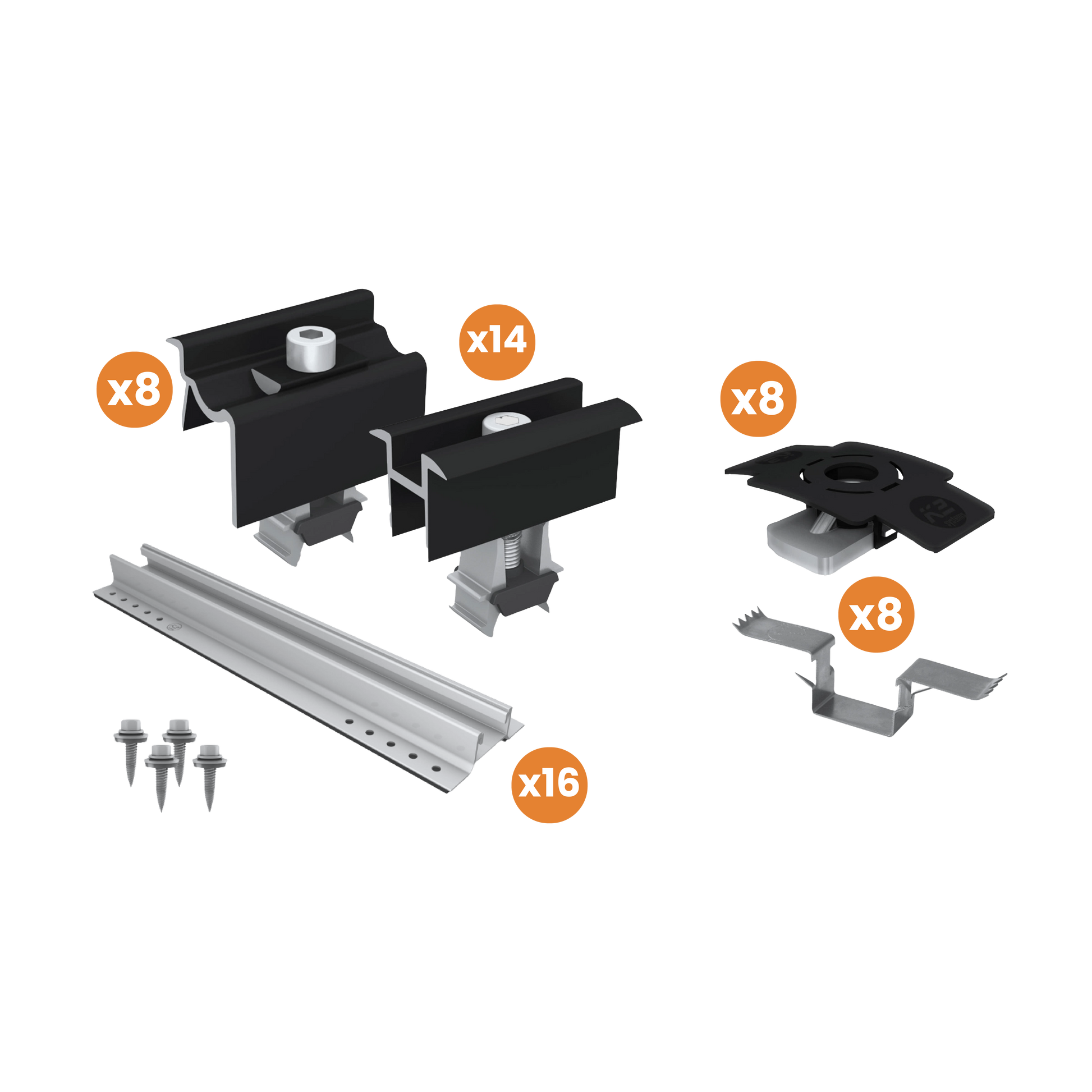 x8

x14

x8

x8

x16